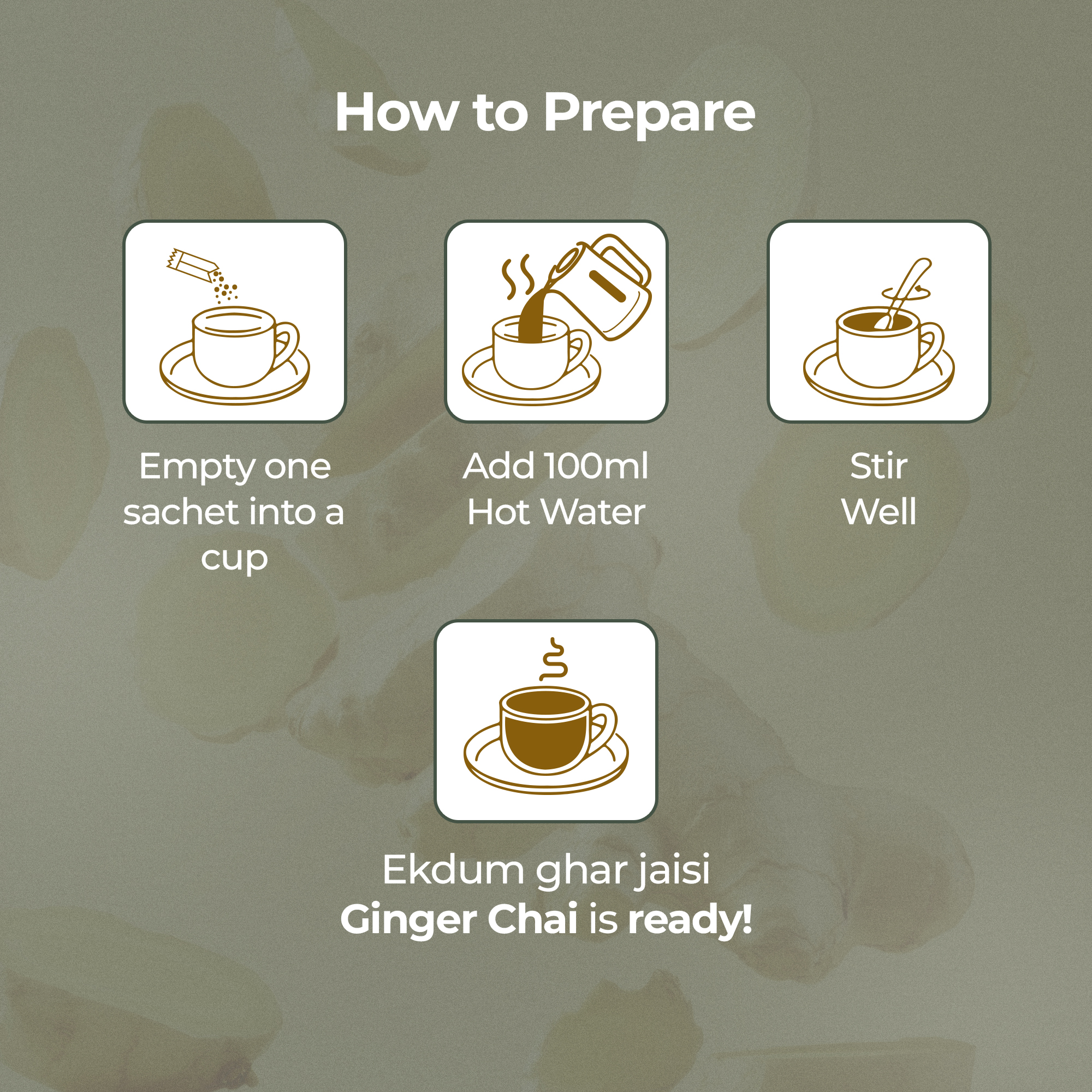 How to Prepare

Empty one sachet into a cup

Add 100ml Hot Water

Stir Well

Ekdum ghar jaisi Ginger Chai is ready!